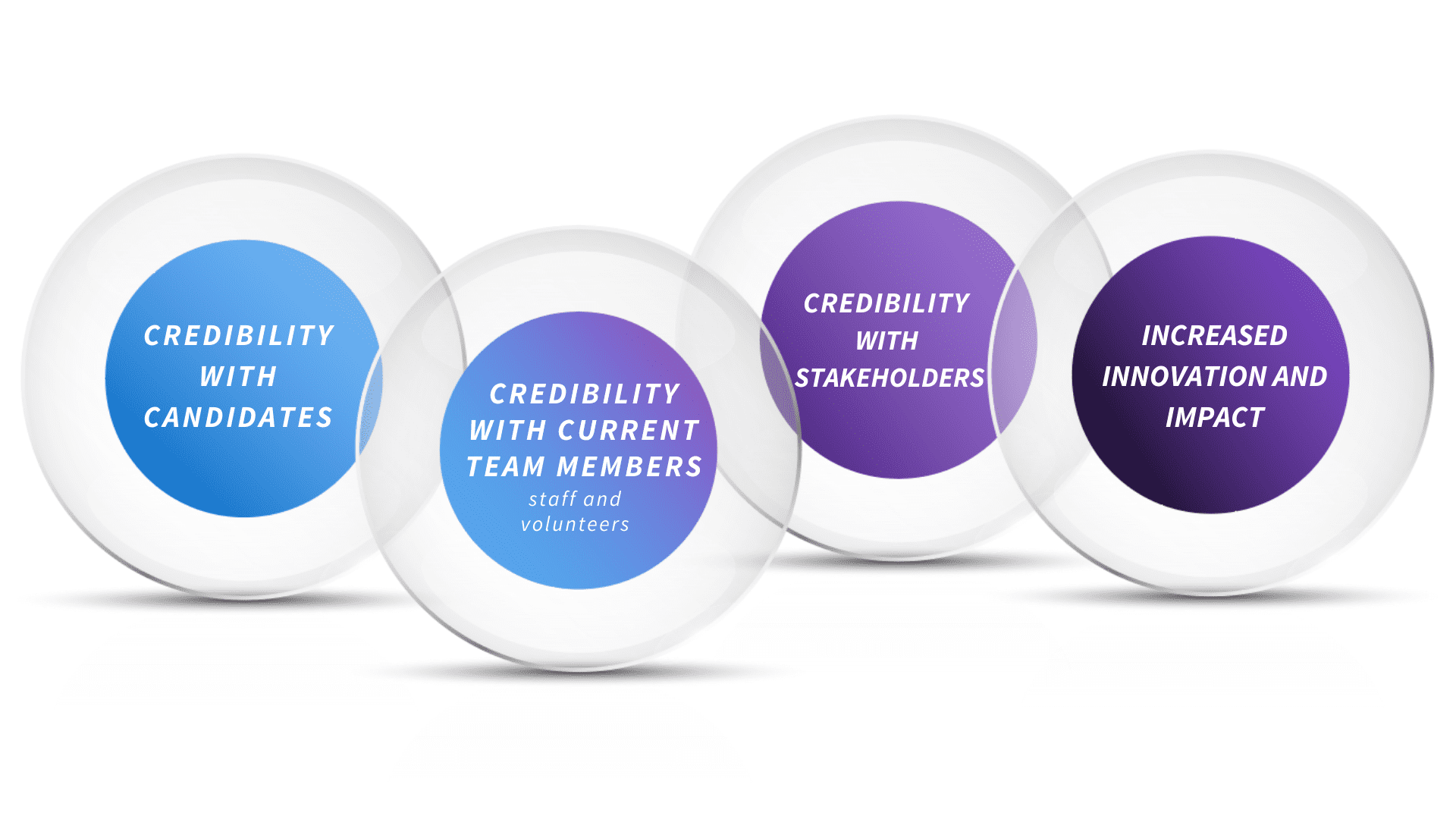 CREDIBILITY WITH CANDIDATES

CREDIBILITY WITH CURRENT TEAM MEMBERS
staff and volunteers

CREDIBILITY WITH STAKEHOLDERS

INCREASED INNOVATION AND IMPACT